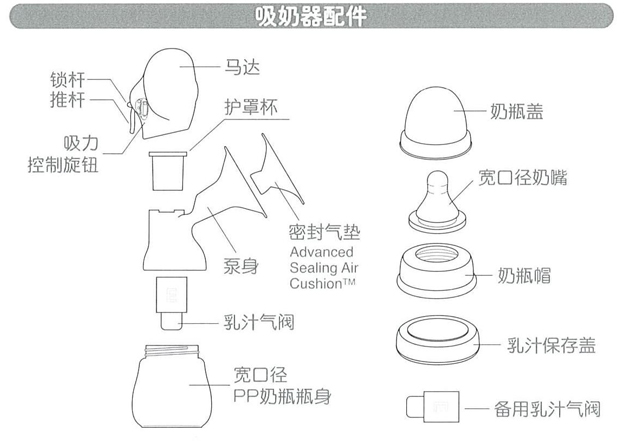 吸奶器配件

锁杆
推杆
吸力
控制旋钮

马达

护罩杯

密封气垫
Advanced Sealing Air Cushion™

泵身

乳汁气阀

宽口径
PP奶瓶瓶身

奶瓶盖

宽口径奶嘴

奶瓶帽

乳汁保存盖

备用乳汁气阀